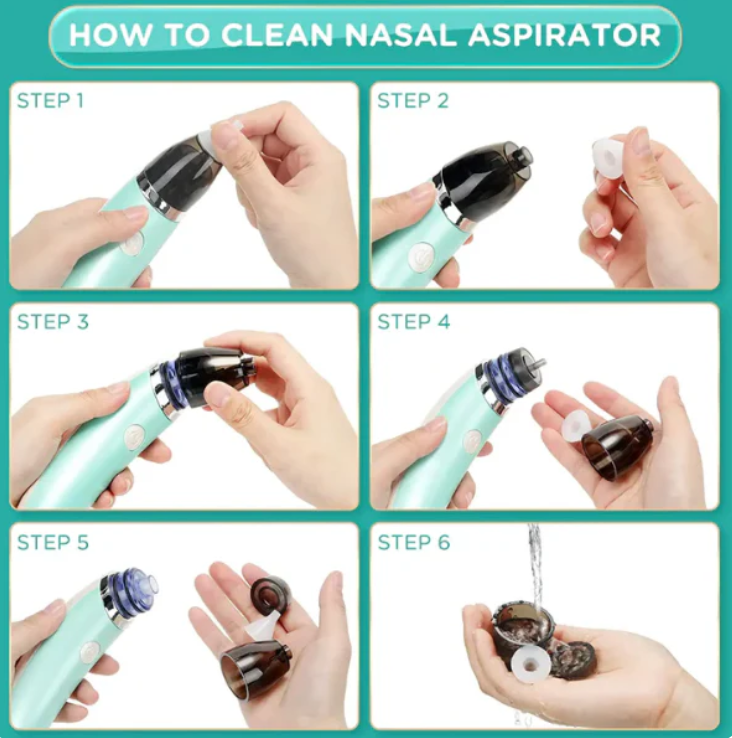 HOW TO CLEAN NASAL ASPIRATOR

STEP 1

STEP 2

STEP 3

STEP 4

STEP 5

STEP 6